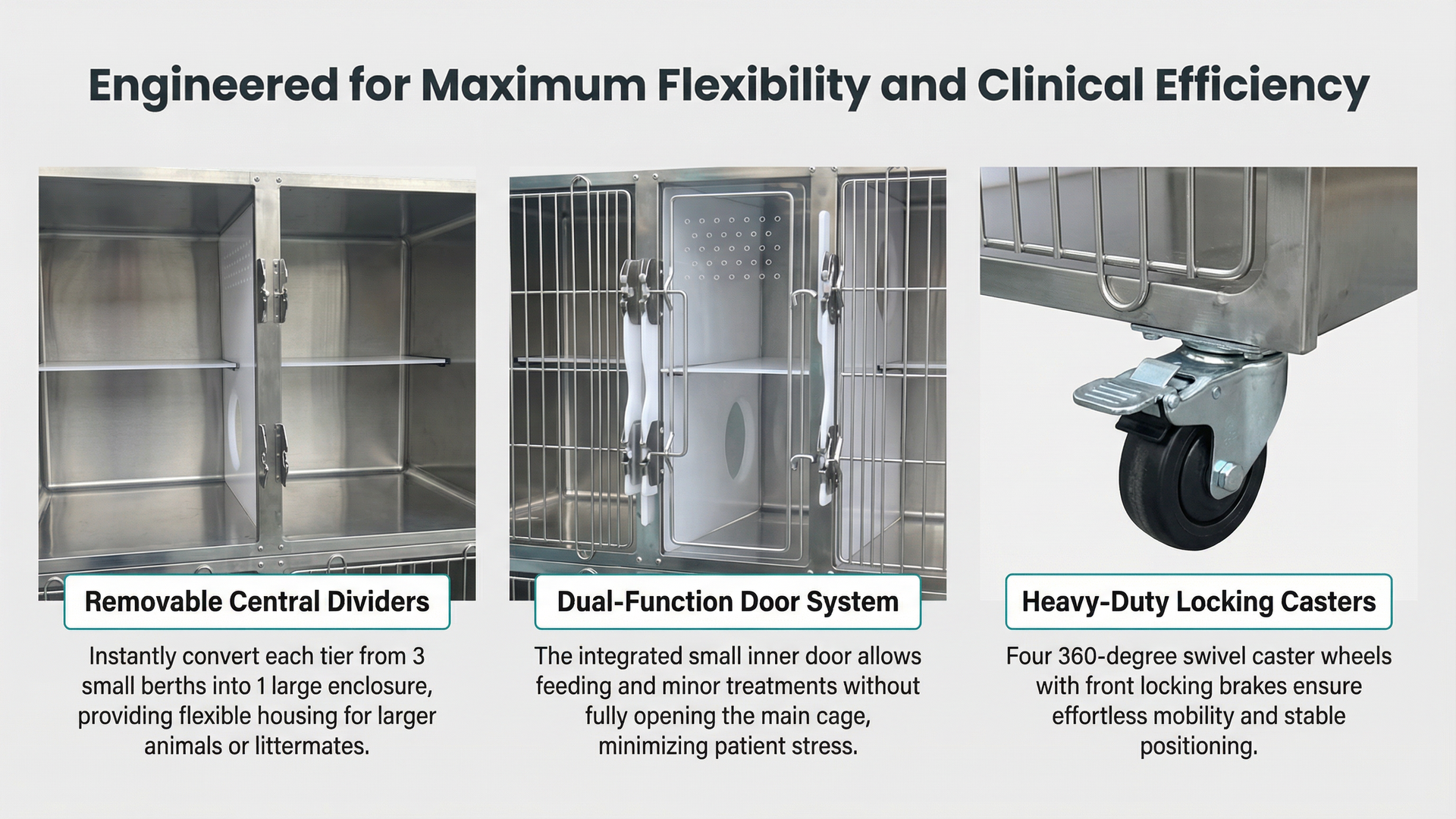 Engineered for Maximum Flexibility and Clinical Efficiency

Removable Central Dividers

Instantly convert each tier from 3 small berths into 1 large enclosure, providing flexible housing for larger animals or littermates.

Dual-Function Door System

The integrated small inner door allows feeding and minor treatments without fully opening the main cage, minimizing patient stress.

Heavy-Duty Locking Casters

Four 360-degree swivel caster wheels with front locking brakes ensure effortless mobility and stable positioning.