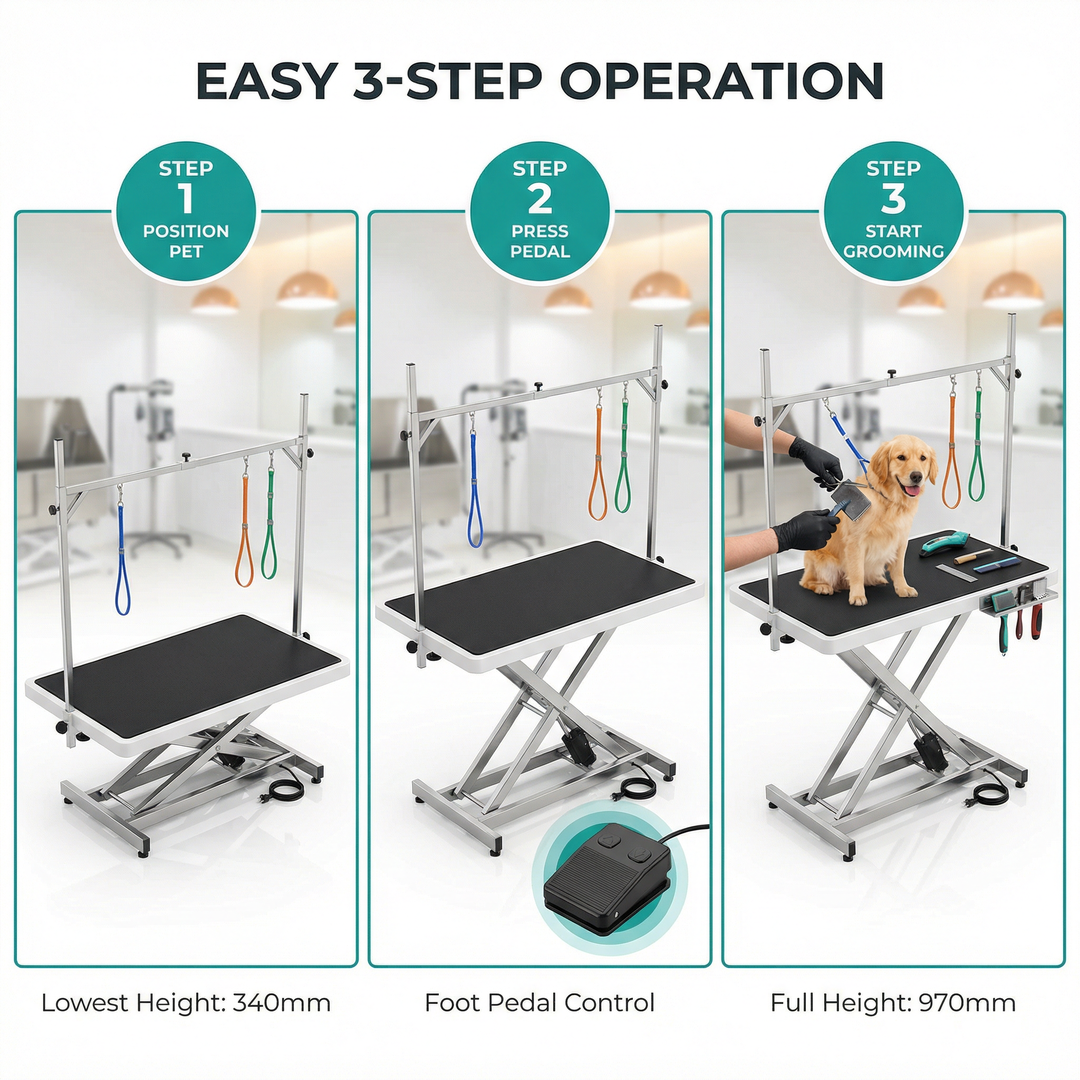 EASY 3-STEP OPERATION

STEP 1 POSITION PET

Lowest Height: 340mm

STEP 2 PRESS PEDAL

Foot Pedal Control

STEP 3 START GROOMING

Full Height: 970mm