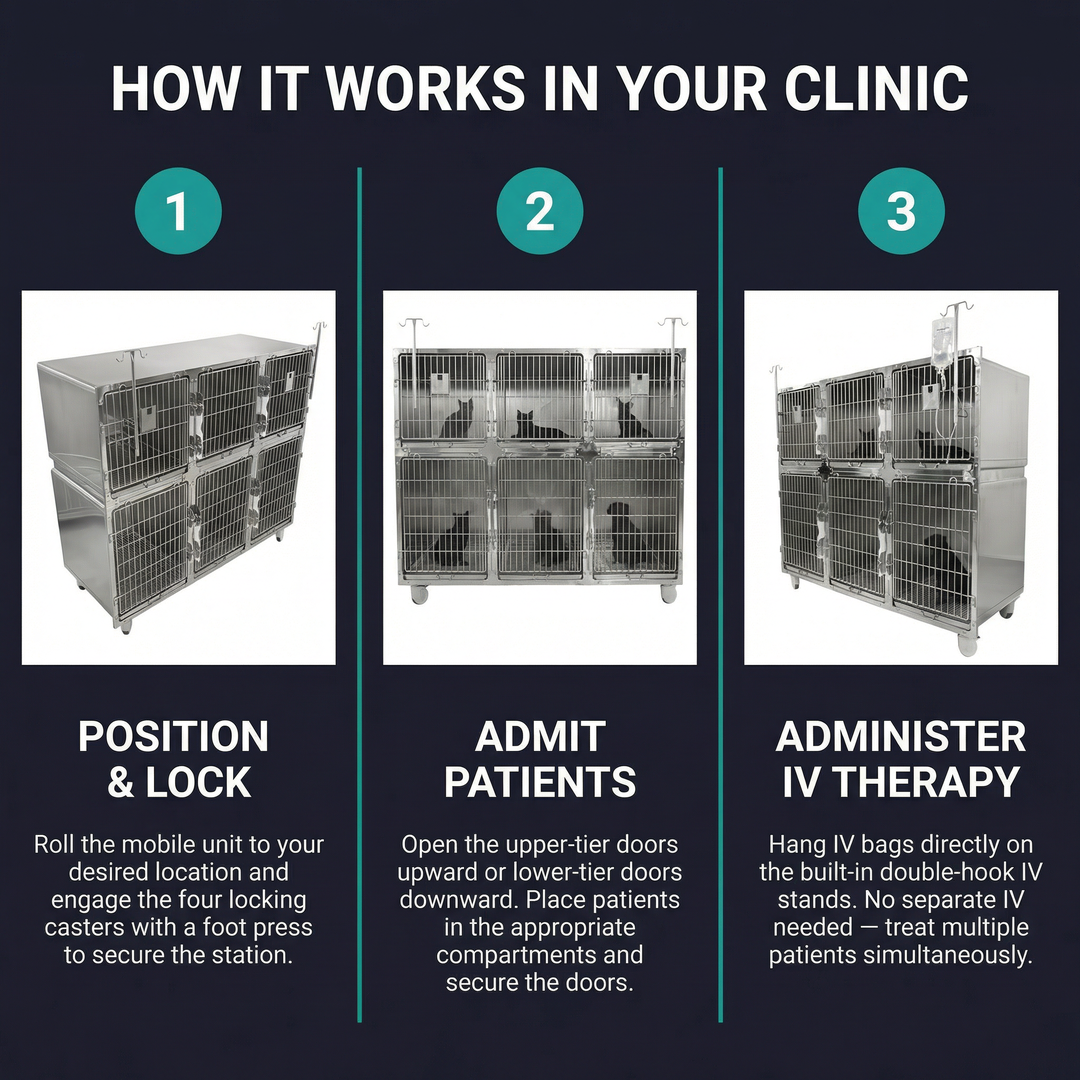 HOW IT WORKS IN YOUR CLINIC

1

POSITION & LOCK

Roll the mobile unit to your desired location and engage the four locking casters with a foot press to secure the station.

2

ADMIT PATIENTS

Open the upper-tier doors upward or lower-tier doors downward. Place patients in the appropriate compartments and secure the doors.

3

ADMINISTER IV THERAPY

Hang IV bags directly on the built-in double-hook IV stands. No separate IV needed — treat multiple patients simultaneously.