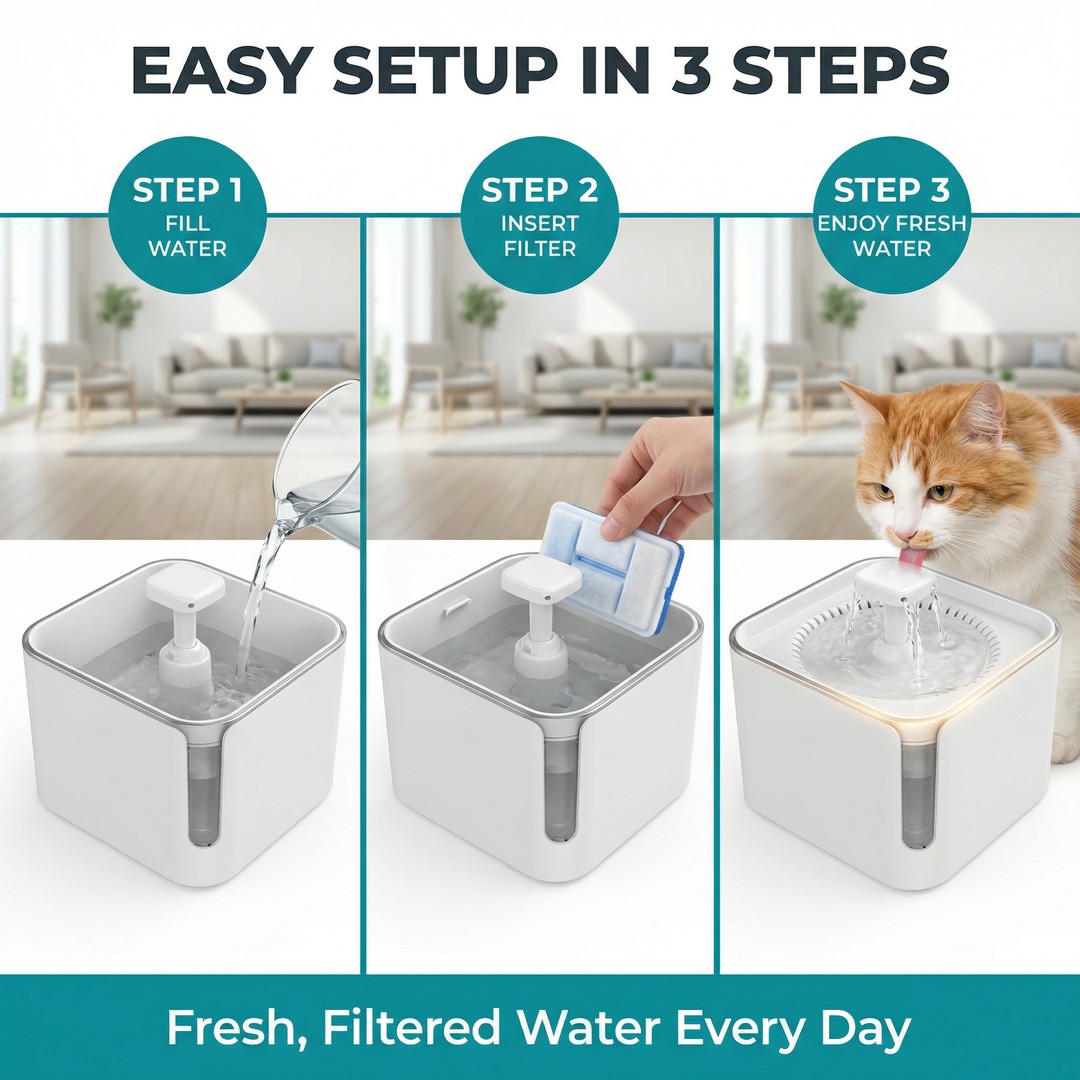 EASY SETUP IN 3 STEPS

STEP 1
FILL WATER

STEP 2
INSERT FILTER

STEP 3
ENJOY FRESH WATER

Fresh, Filtered Water Every Day