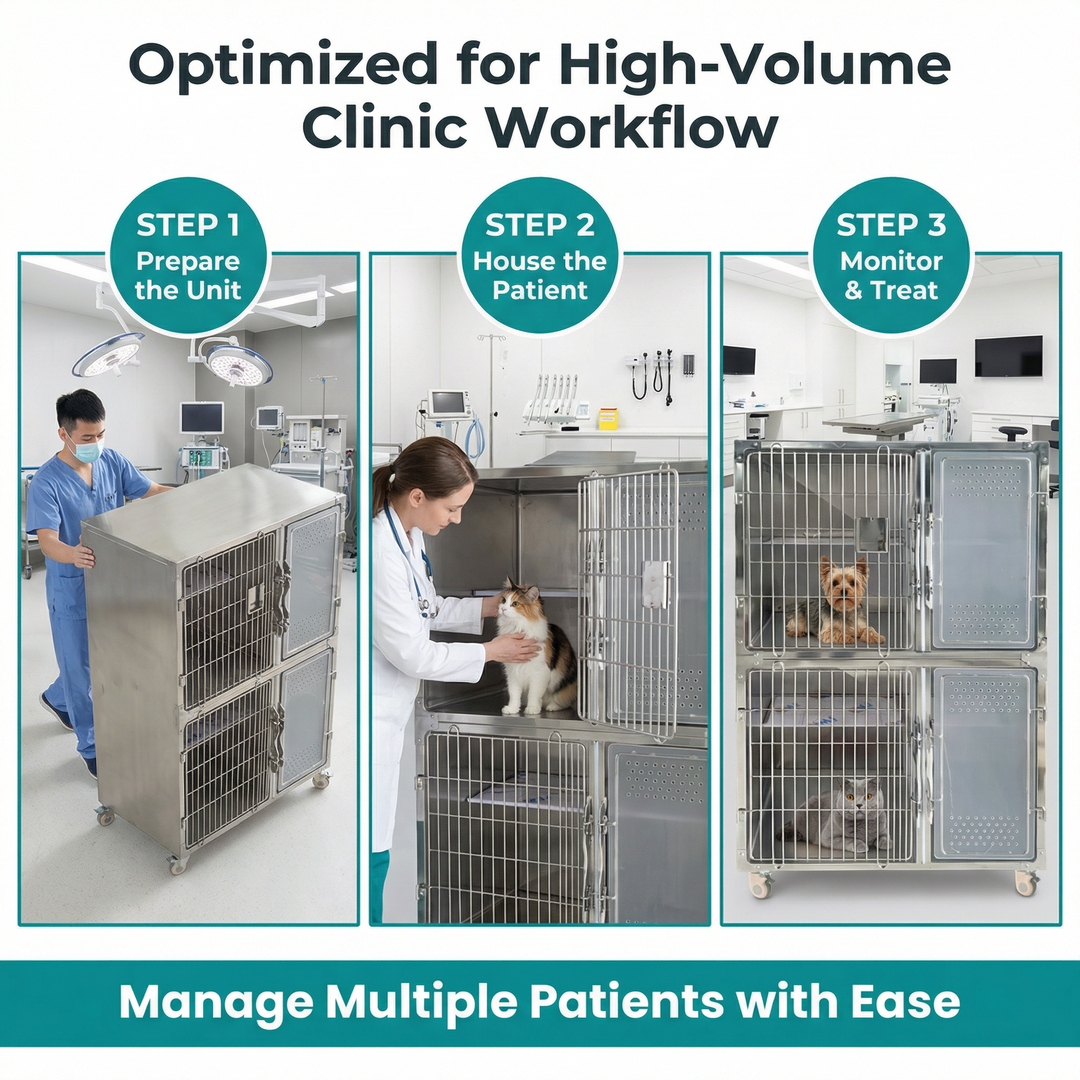 Optimized for High-Volume Clinic Workflow

STEP 1
Prepare the Unit

STEP 2
House the Patient

STEP 3
Monitor & Treat

Manage Multiple Patients with Ease