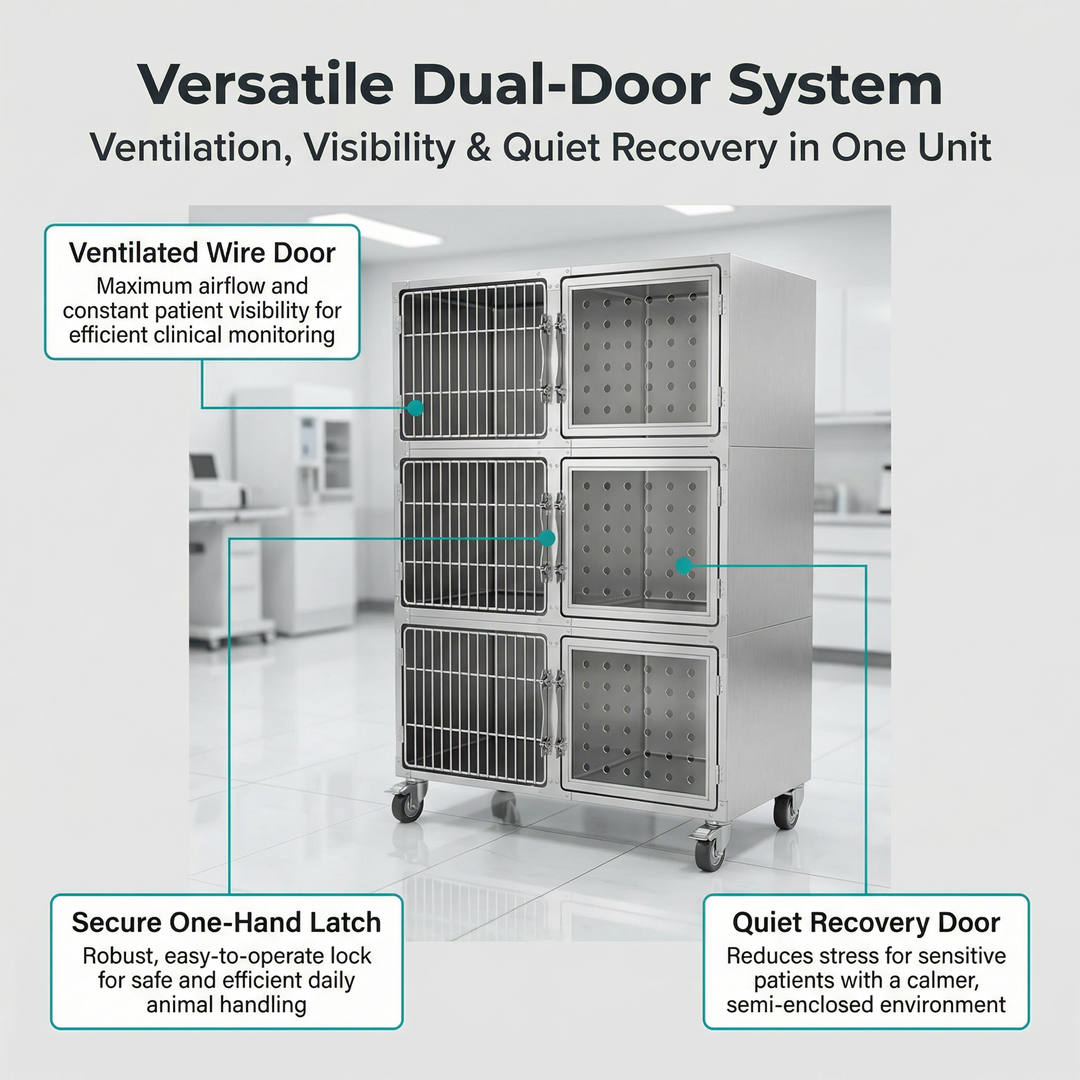 Versatile Dual-Door System
Ventilation, Visibility & Quiet Recovery in One Unit

Ventilated Wire Door
Maximum airflow and constant patient visibility for efficient clinical monitoring

Secure One-Hand Latch
Robust, easy-to-operate lock for safe and efficient daily animal handling

Quiet Recovery Door
Reduces stress for sensitive patients with a calmer, semi-enclosed environment